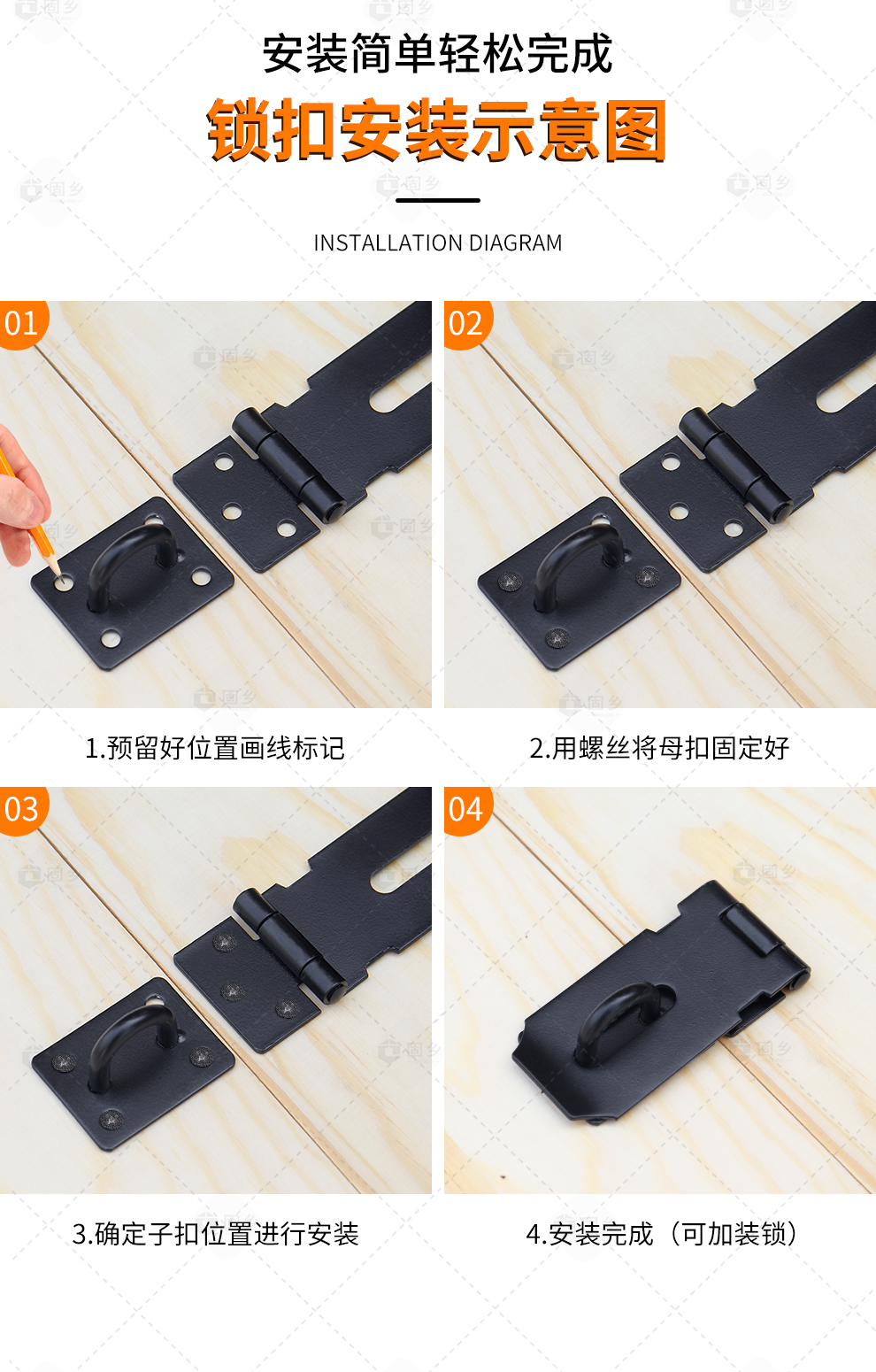 安装简单轻松完成

锁扣安装示意图

INSTALLATION DIAGRAM

01

1.预留好位置画线标记

02

2.用螺丝将母扣固定好

03

3.确定子扣位置进行安装

04

4.安装完成（可加装锁）