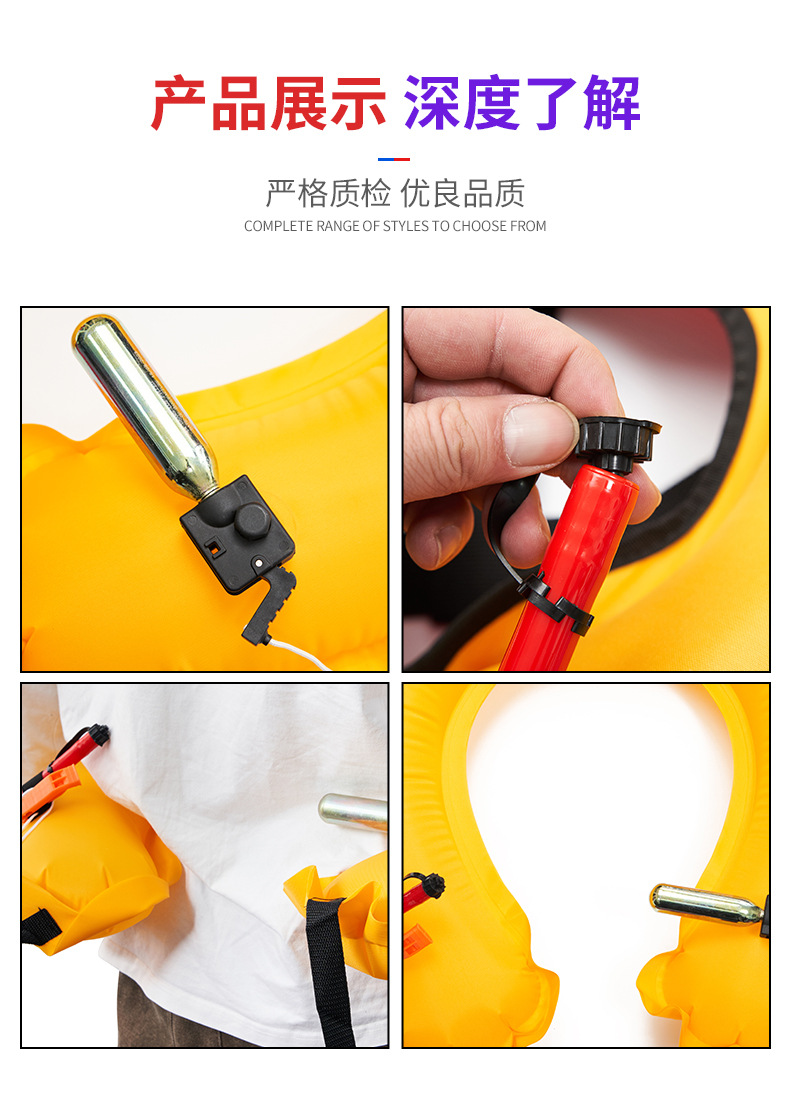 产品展示 深度了解

严格质检 优良品质

COMPLETE RANGE OF STYLES TO CHOOSE FROM