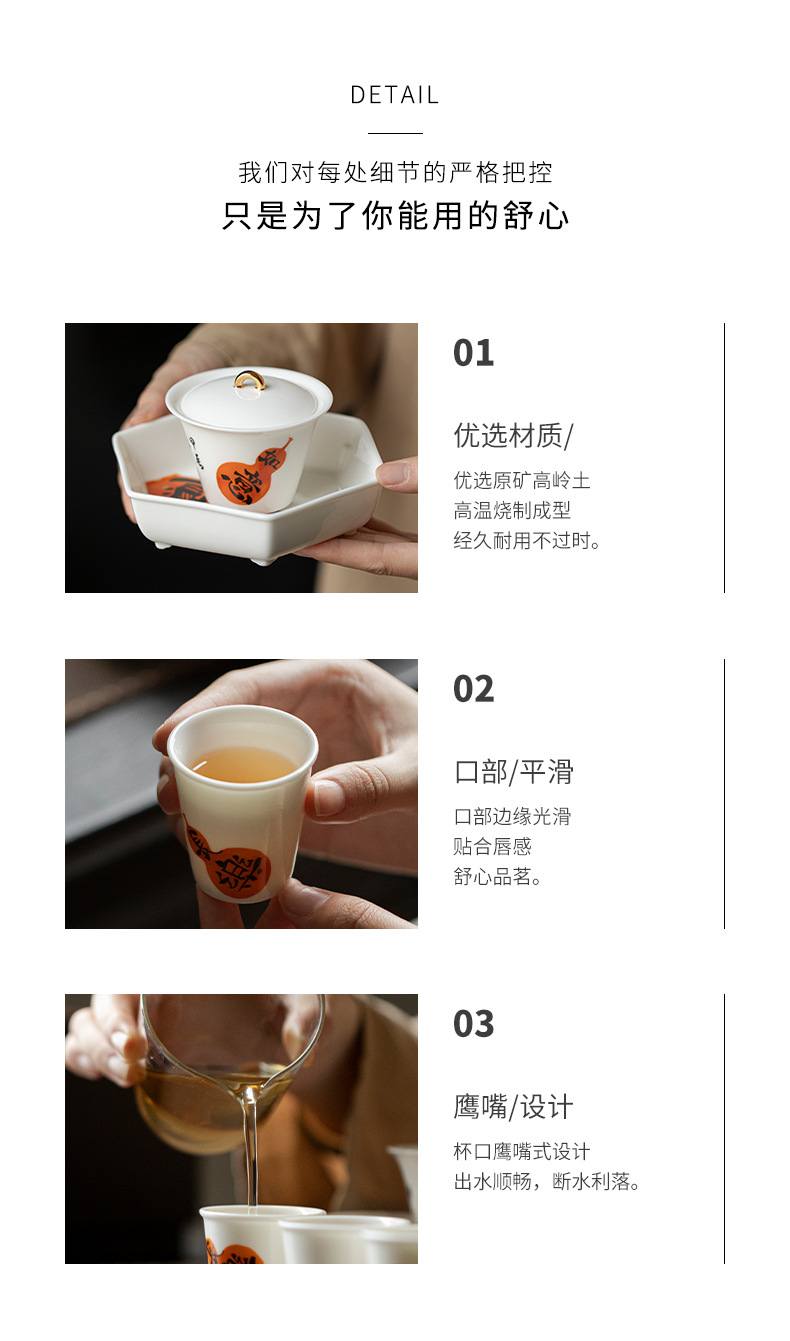 DETAIL

我们对每处细节的严格把控
只是为了你能用的舒心

01

优选材质/

优选原矿高岭土
高温烧制成型
经久耐用不过时。

02

口部/平滑

口部边缘光滑
贴合唇感
舒心品茗。

03

鹰嘴/设计

杯口鹰嘴式设计
出水顺畅，断水利落。