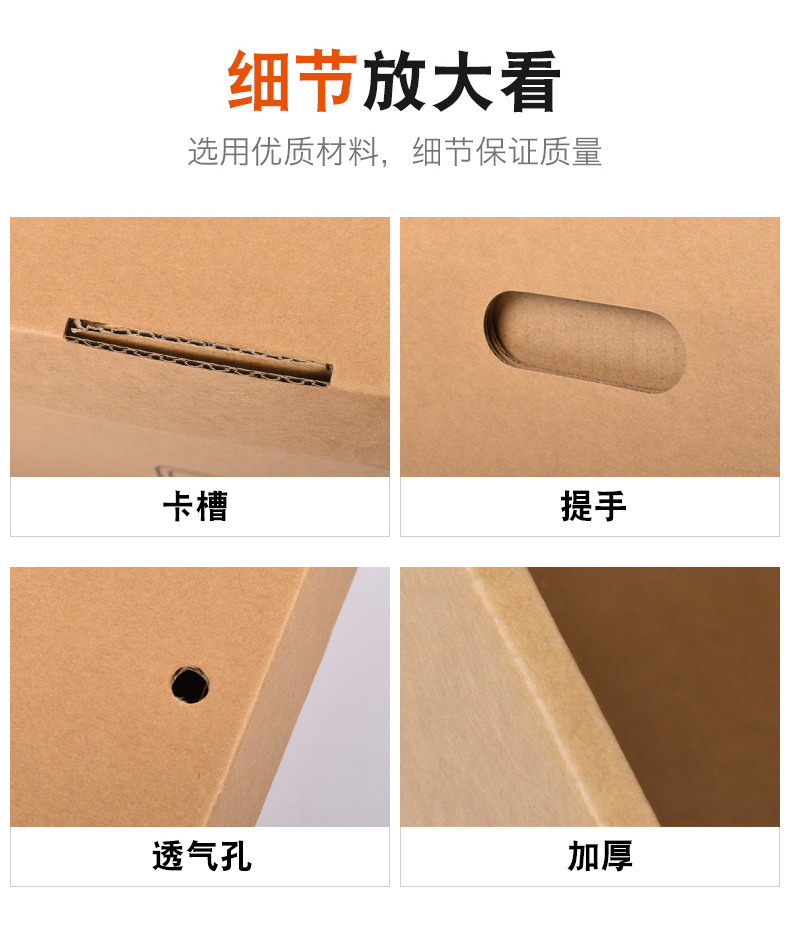 细节放大看

选用优质材料，细节保证质量

卡槽

提手

透气孔

加厚